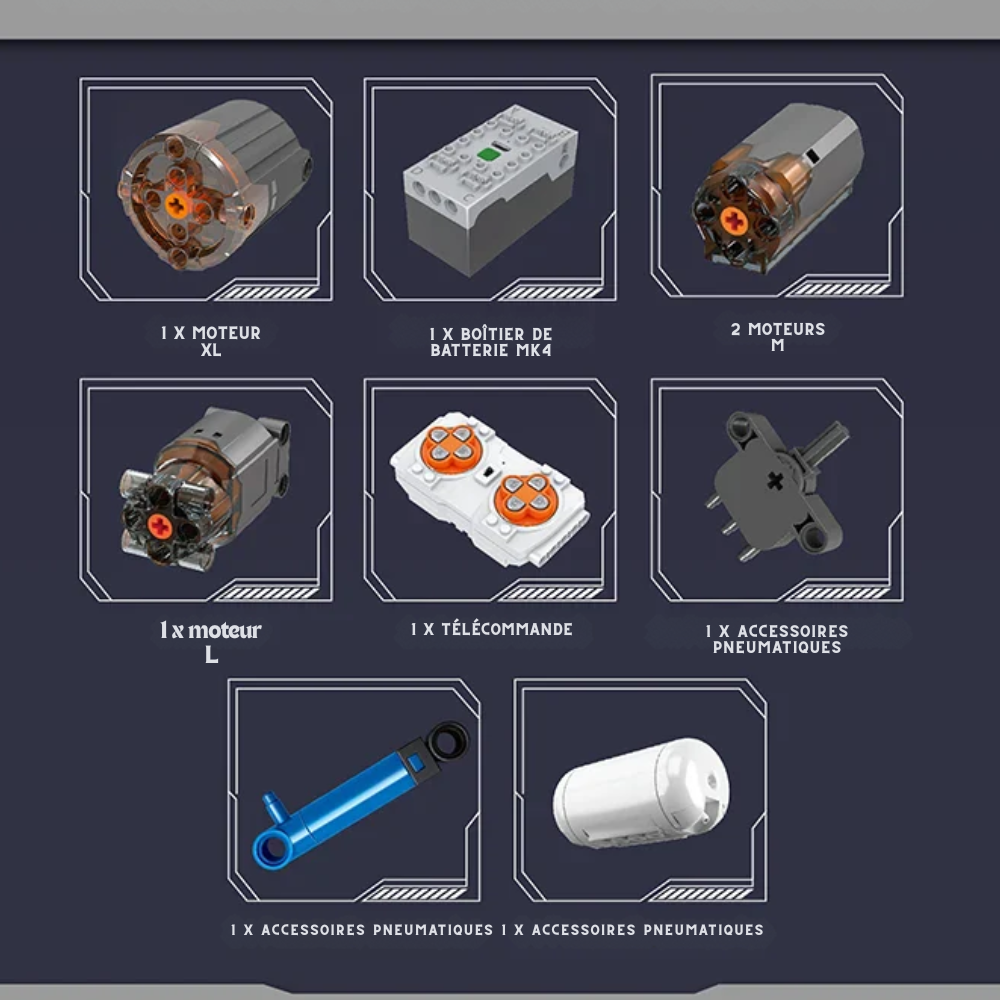 1 X MOTEUR XL

1 X BOÎTIER DE BATTERIE MK4

2 MOTEURS M

1 x moteur L

1 X TÉLÉCOMMANDE

1 X ACCESSOIRES PNEUMATIQUES

1 X ACCESSOIRES PNEUMATIQUES

1 X ACCESSOIRES PNEUMATIQUES