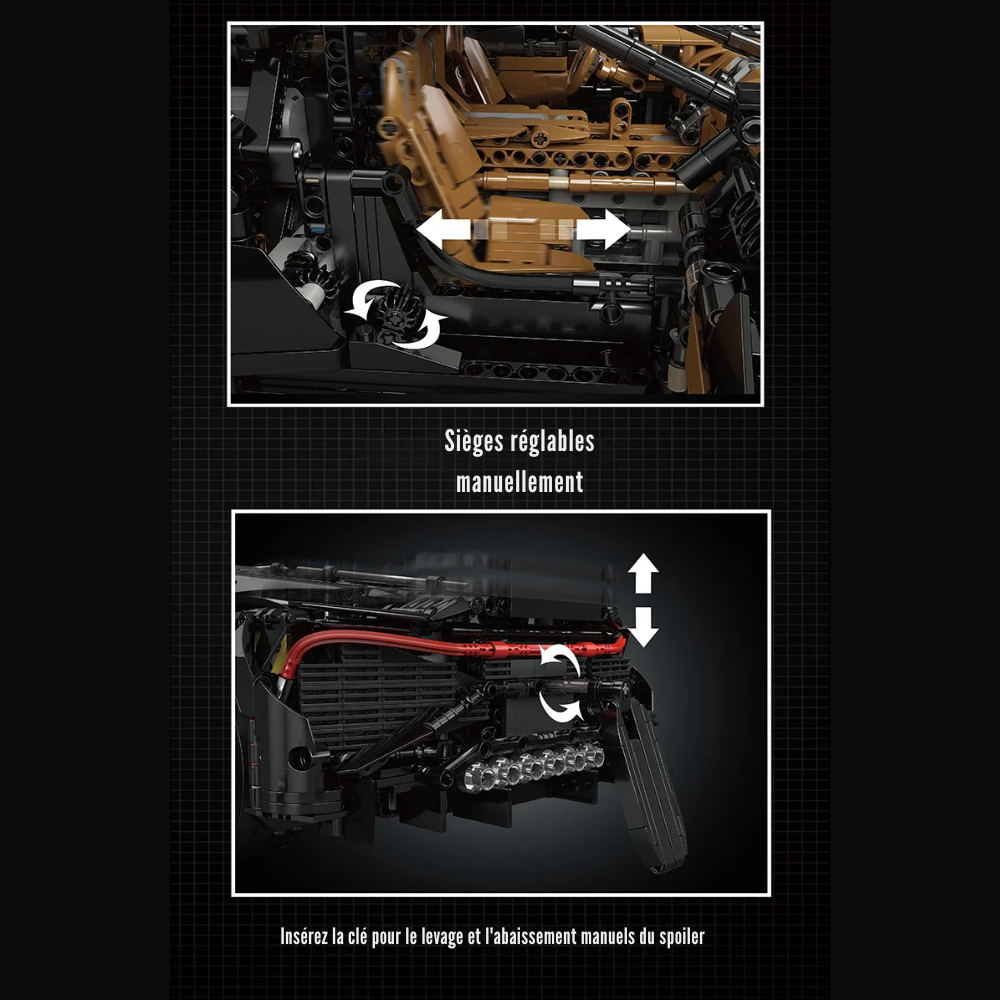 Sièges réglables manuellement

Insérez la clé pour le levage et l'abaissement manuels du spoiler