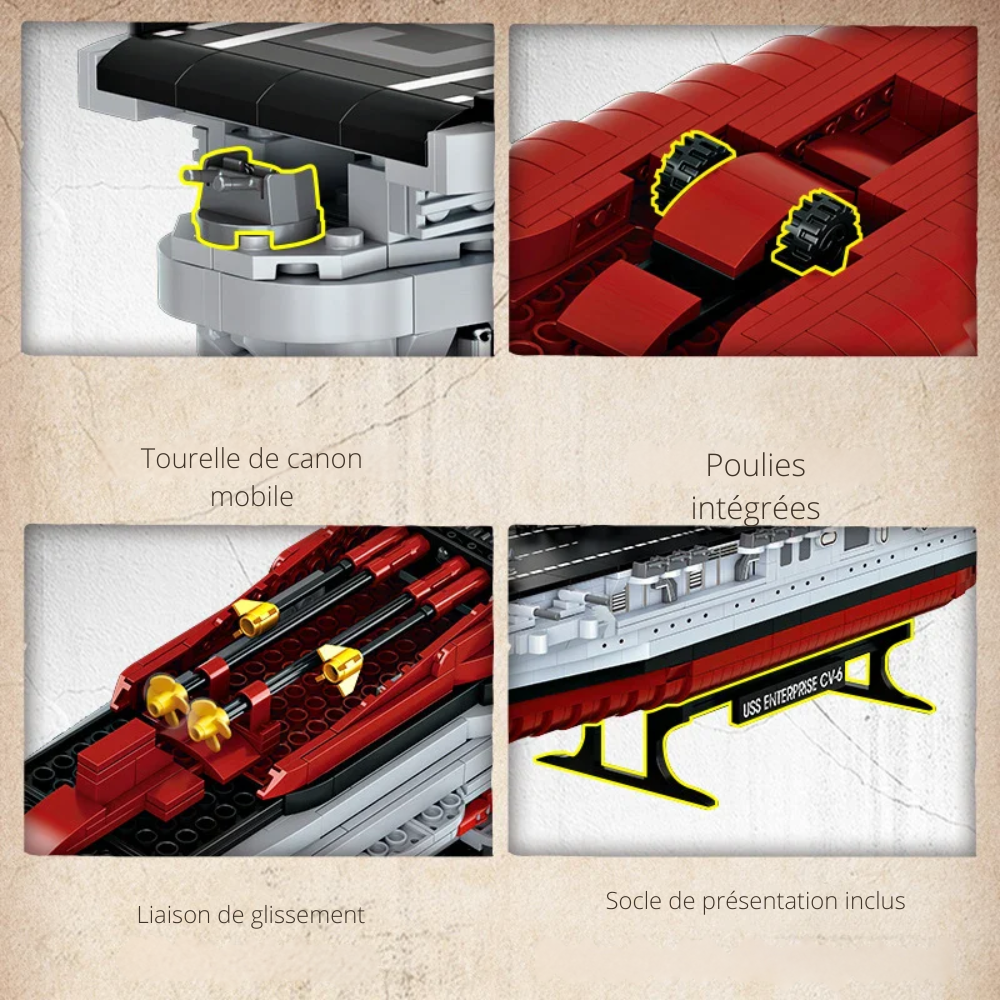 Tourelle de canon mobile

Poulies intégrées

USS ENTERPRISE CV-6

Liaison de glissement

Socle de présentation inclus