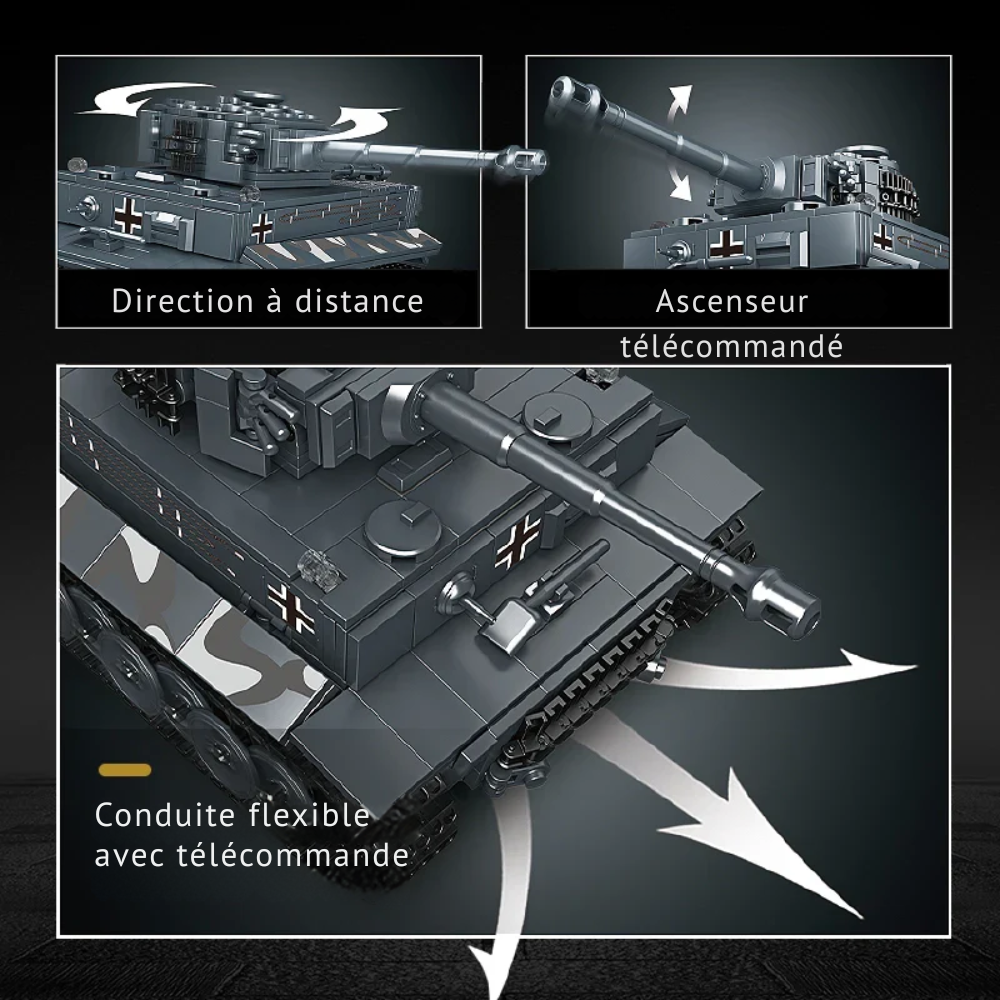 Direction à distance

Ascenseur télécommandé

Conduite flexible avec télécommande