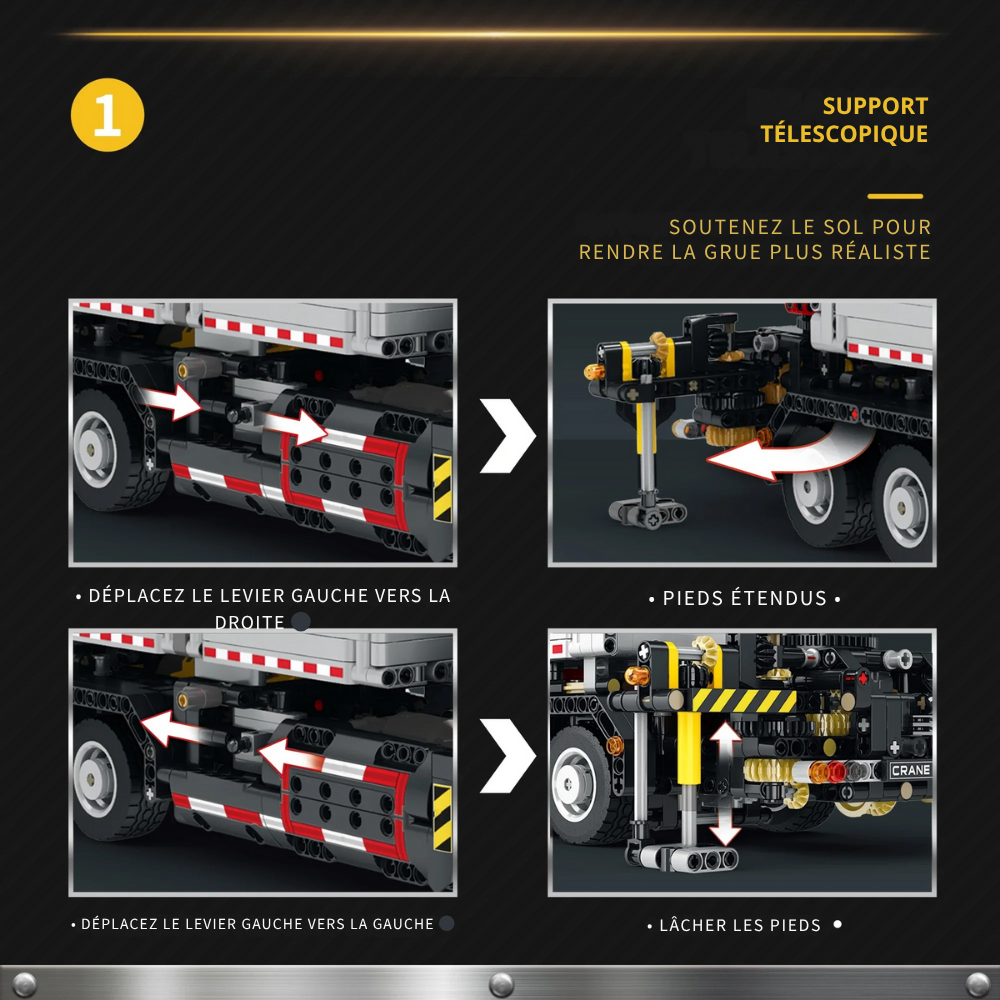 1

SUPPORT TÉLESCOPIQUE

SOUTENEZ LE SOL POUR RENDRE LA GRUE PLUS RÉALISTE

• DÉPLACEZ LE LEVIER GAUCHE VERS LA DROITE

• PIEDS ÉTENDUS •

CRANE

• DÉPLACEZ LE LEVIER GAUCHE VERS LA GAUCHE

• LÂCHER LES PIEDS •