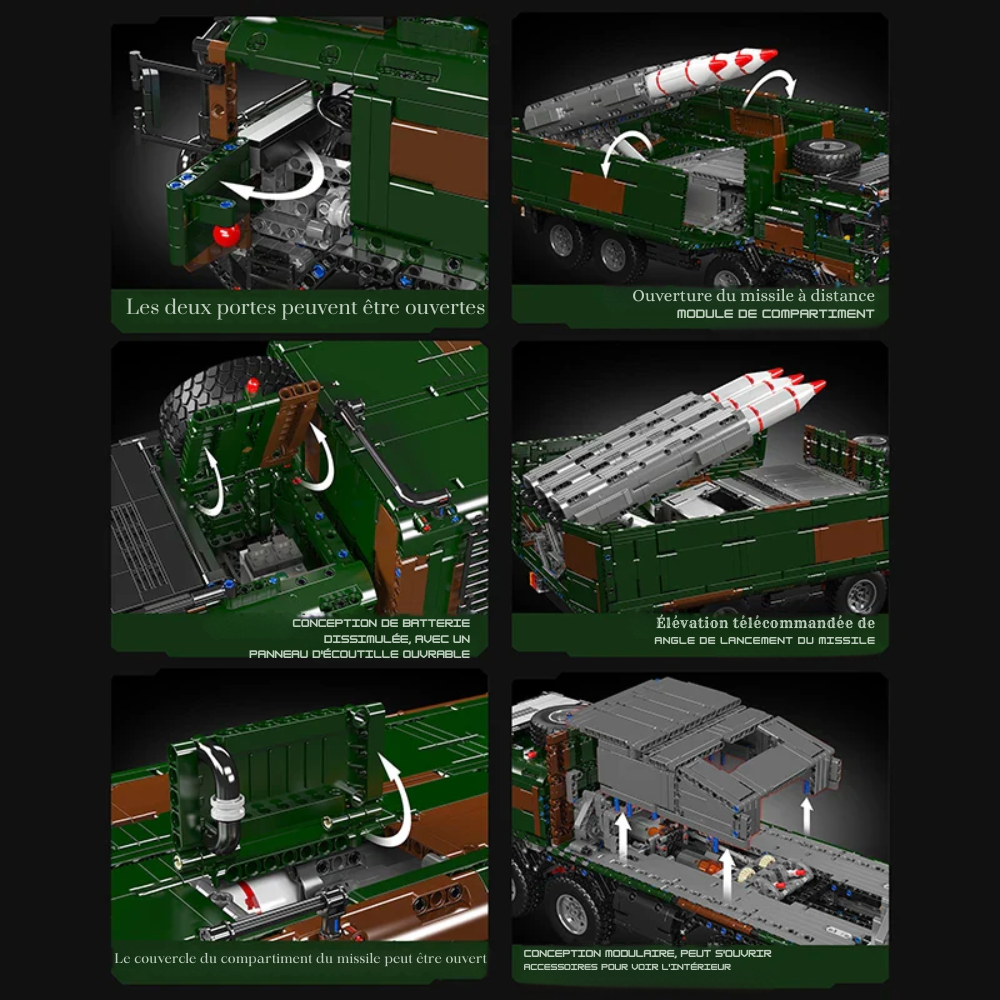 Les deux portes peuvent être ouvertes

Ouverture du missile à distance
MODULE DE COMPARTIMENT

CONCEPTION DE BATTERIE DISSIMULÉE, AVEC UN PANNEAU D'ÉCOUTILLE OUVRABLE

Élévation télécommandée de
ANGLE DE LANCEMENT DU MISSILE

Le couvercle du compartiment du missile peut être ouvert

CONCEPTION MODULAIRE, PEUT S'OUVRIR
ACCESSOIRES POUR VOIR L'INTÉRIEUR