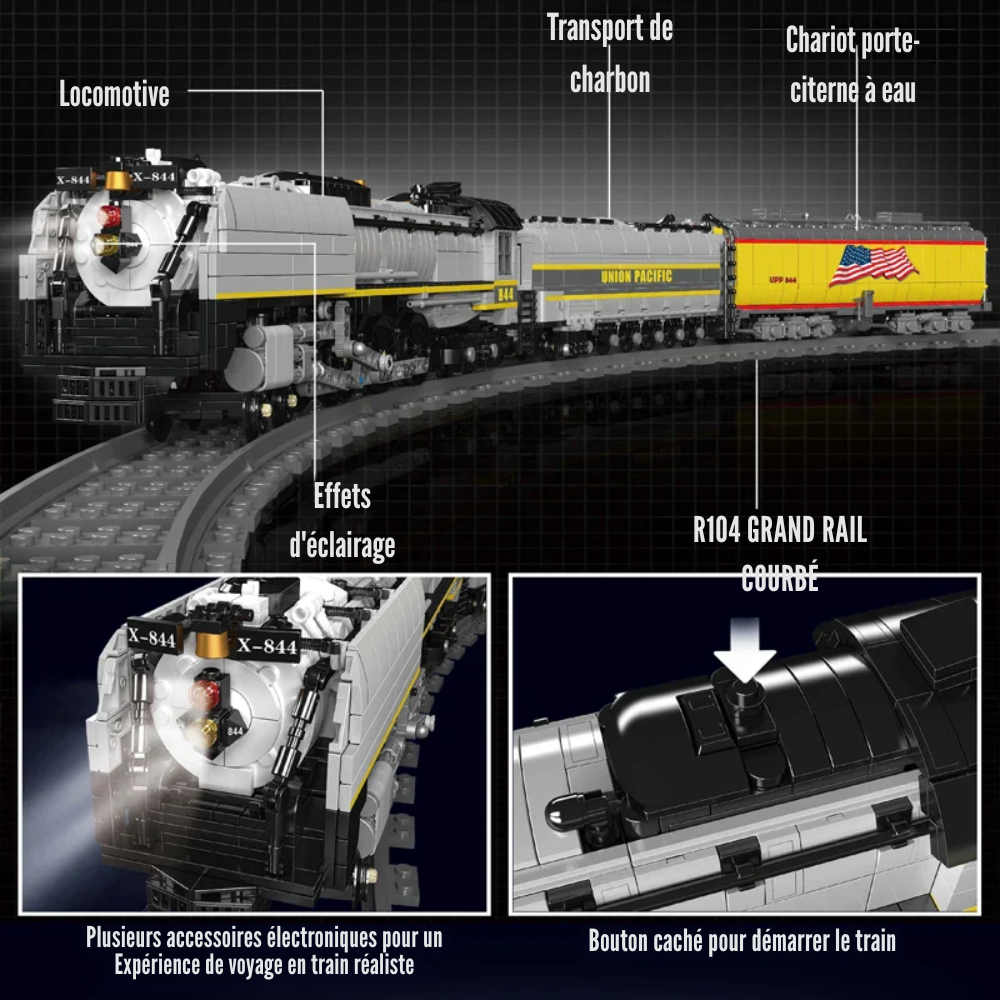 Locomotive

Transport de charbon

Chariot porte-citerne à eau

X-844 X-844

844

UNION PACIFIC

UPP 844

Effets d'éclairage

R104 GRAND RAIL COURBÉ

X-844 X-844

844

Plusieurs accessoires électroniques pour un Expérience de voyage en train réaliste

Bouton caché pour démarrer le train